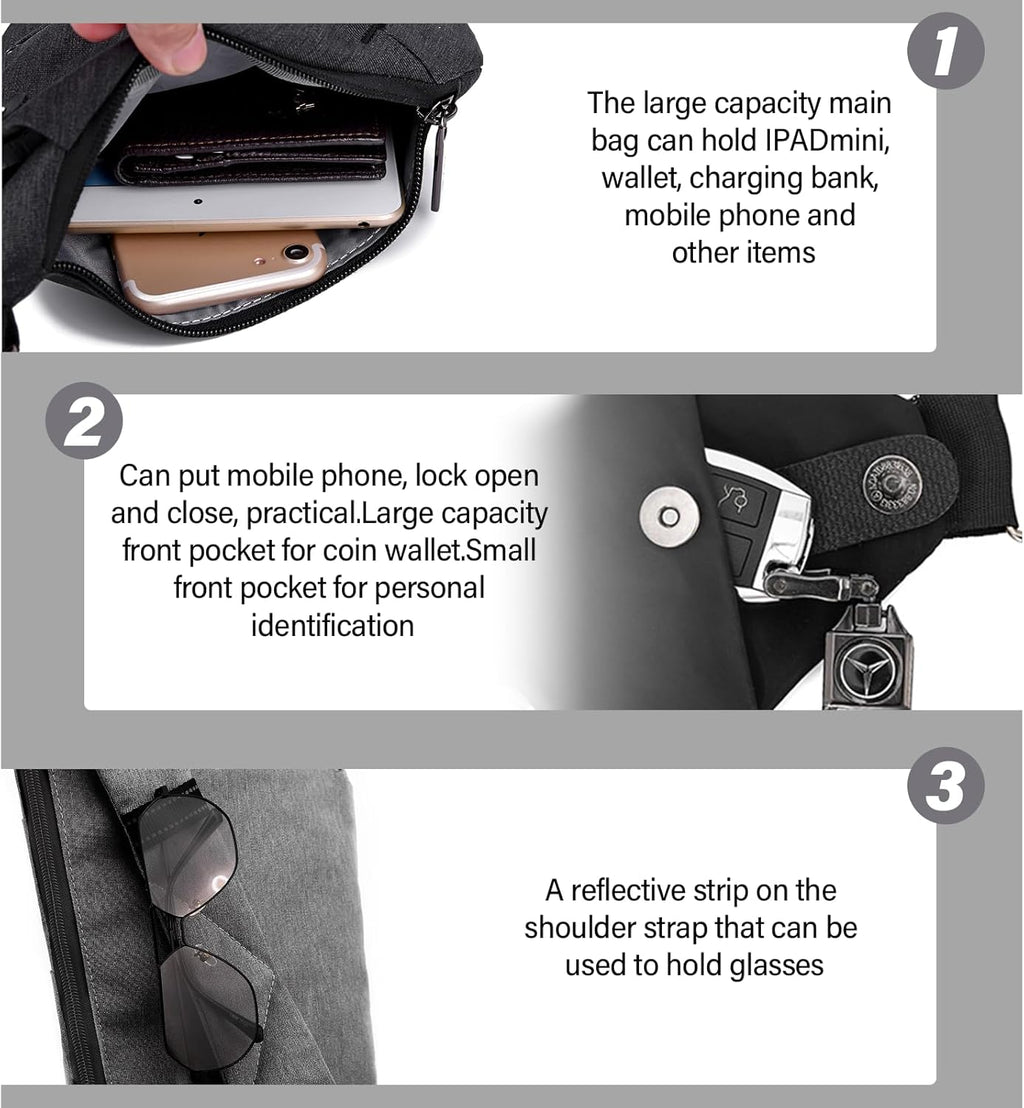 1

The large capacity main bag can hold IPADmini, wallet, charging bank, mobile phone and other items

2

Can put mobile phone, lock open and close, practical.Large capacity front pocket for coin wallet.Small front pocket for personal identification

3

A reflective strip on the shoulder strap that can be used to hold glasses